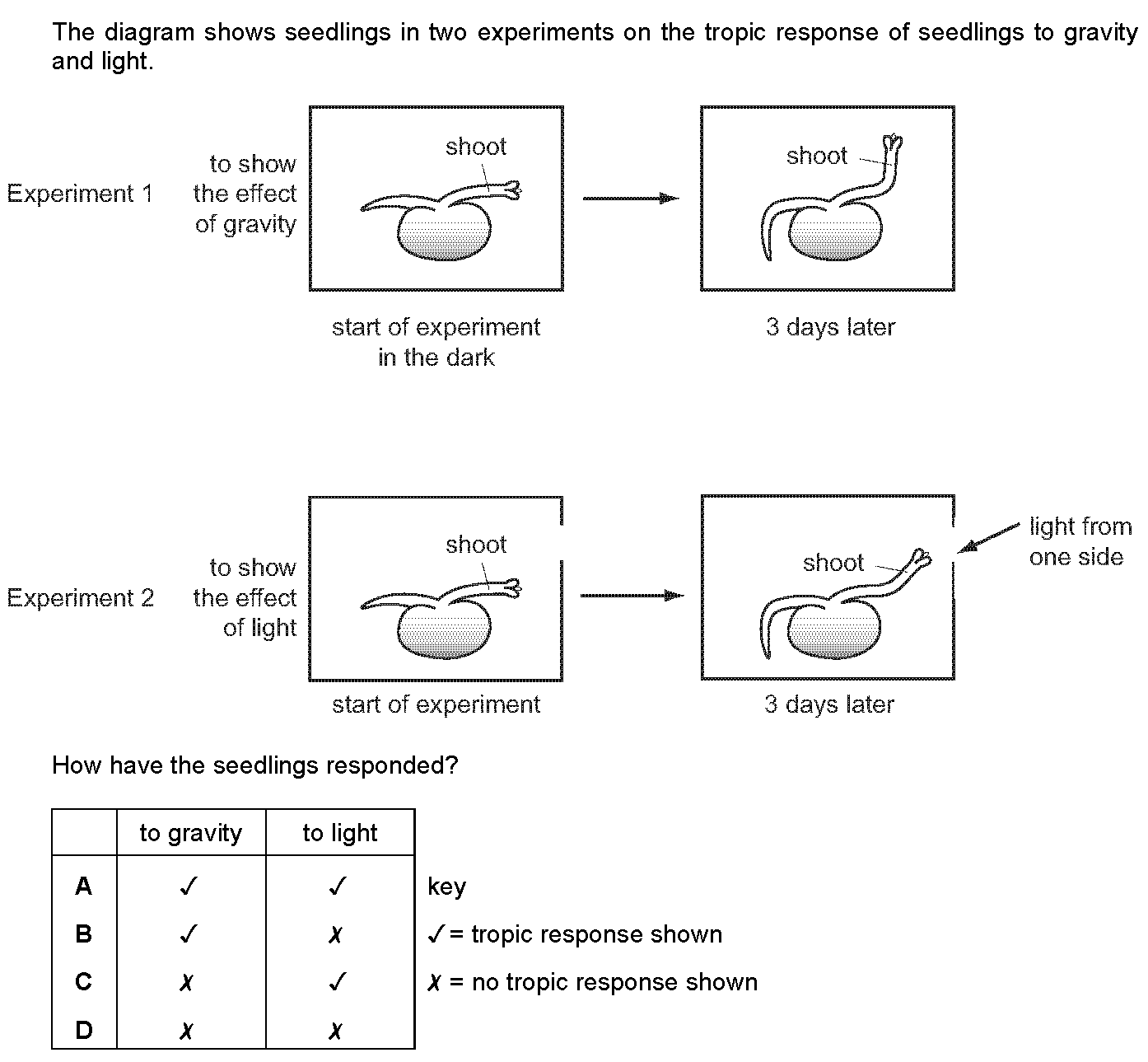 The diagram shows seedlings in two experiments on the tropic response of seedlings to gravity and light.

Experiment 1

to show the effect of gravity

shoot

shoot

start of experiment in the dark

3 days later

Experiment 2

to show the effect of light

shoot

shoot

light from one side

start of experiment

3 days later

How have the seedlings responded?

| | to gravity | to light |
|---|---|---|
| A | ✓ | ✓ |
| B | ✓ | ✗ |
| C | ✗ | ✓ |
| D | ✗ | ✗ |

key

✓ = tropic response shown

✗ = no tropic response shown