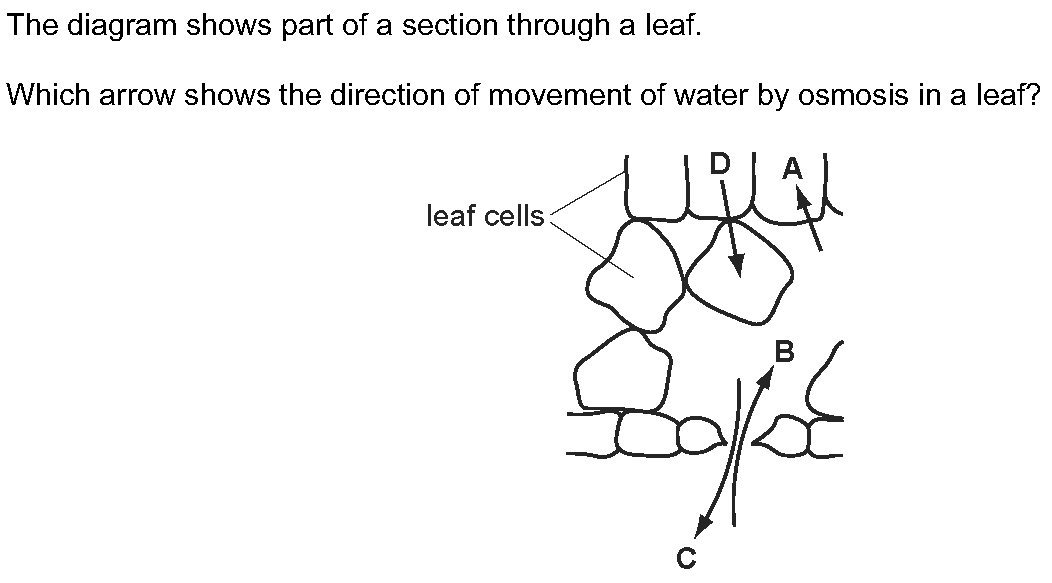 The diagram shows part of a section through a leaf.

Which arrow shows the direction of movement of water by osmosis in a leaf?

leaf cells

D

A

B

C