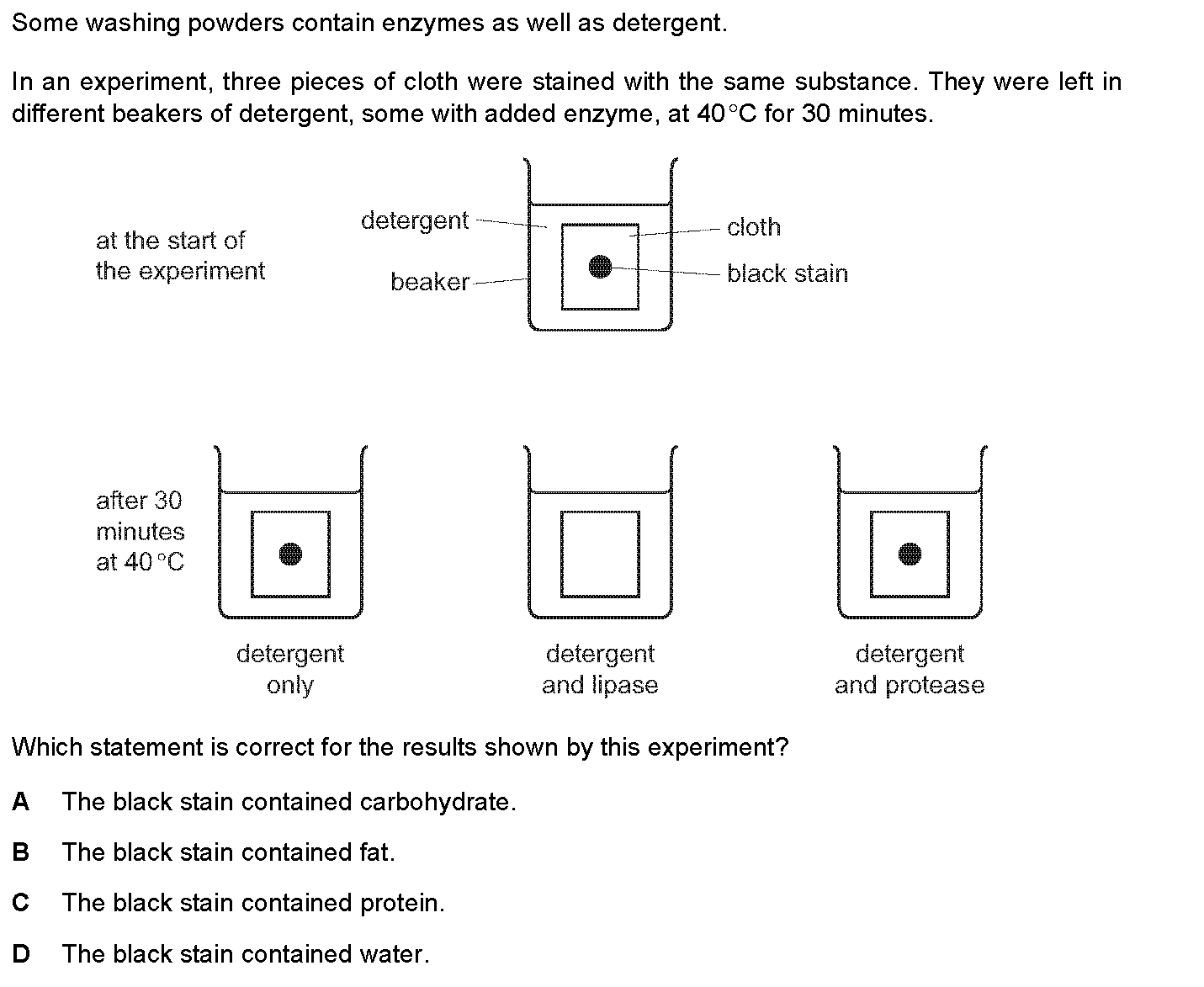 Some washing powders contain enzymes as well as detergent.

In an experiment, three pieces of cloth were stained with the same substance. They were left in different beakers of detergent, some with added enzyme, at 40 °C for 30 minutes.

at the start of the experiment

detergent

beaker

cloth

black stain

after 30 minutes at 40 °C

detergent only

detergent and lipase

detergent and protease

Which statement is correct for the results shown by this experiment?

A The black stain contained carbohydrate.

B The black stain contained fat.

C The black stain contained protein.

D The black stain contained water.