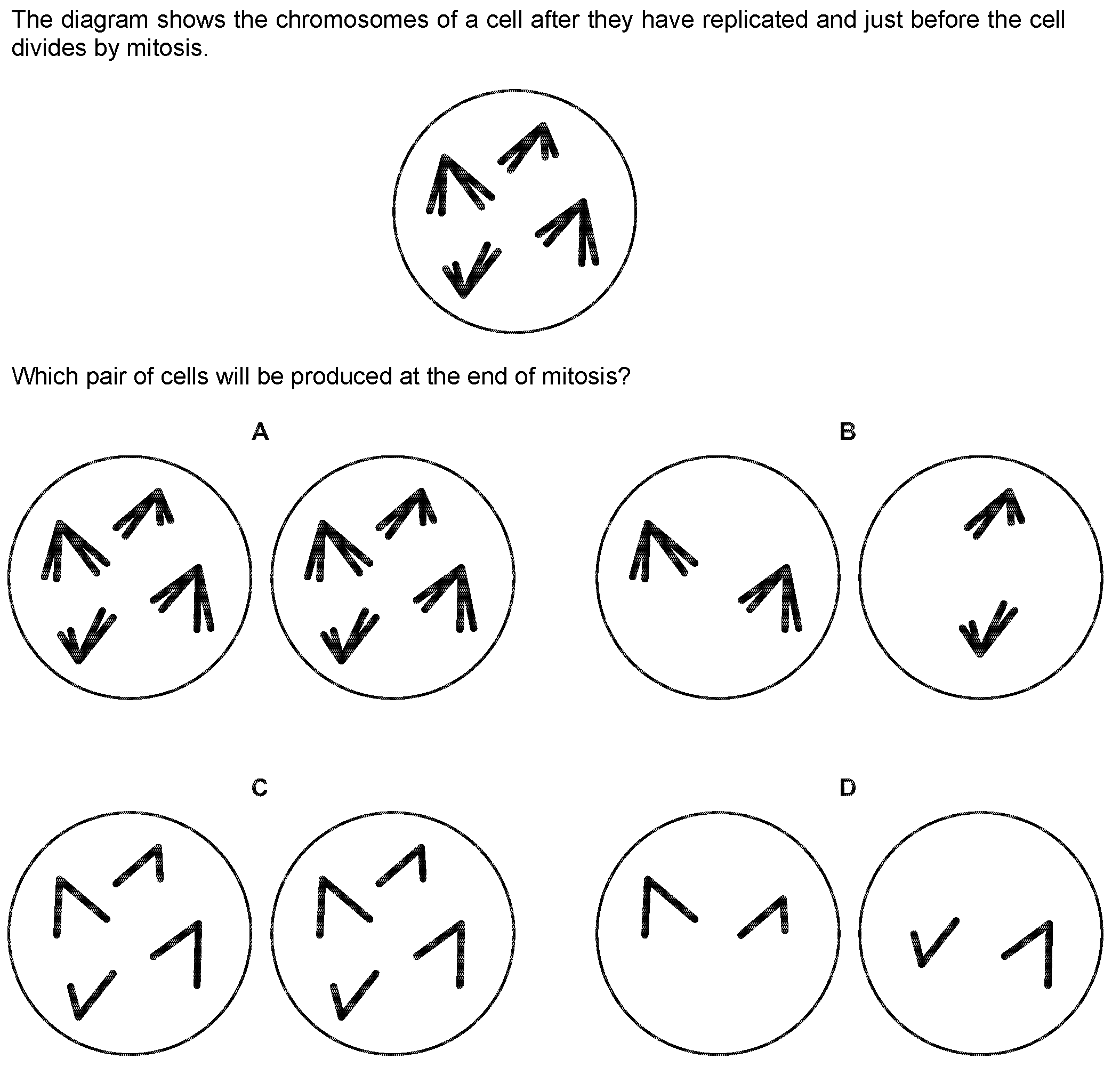 The diagram shows the chromosomes of a cell after they have replicated and just before the cell divides by mitosis.

Which pair of cells will be produced at the end of mitosis?

A

B

C

D