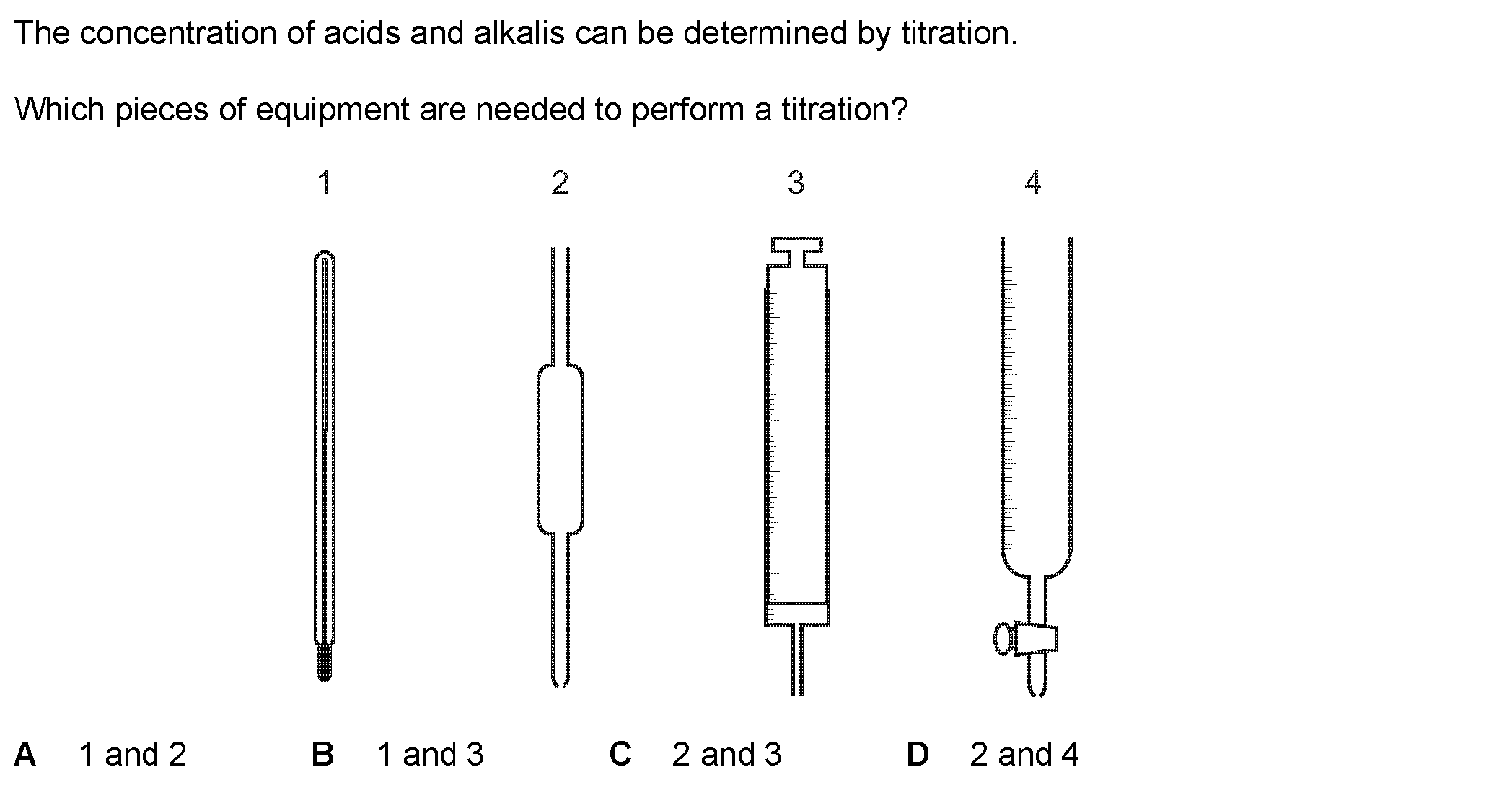 The concentration of acids and alkalis can be determined by titration.

Which pieces of equipment are needed to perform a titration?

1 2 3 4

A 1 and 2 B 1 and 3 C 2 and 3 D 2 and 4