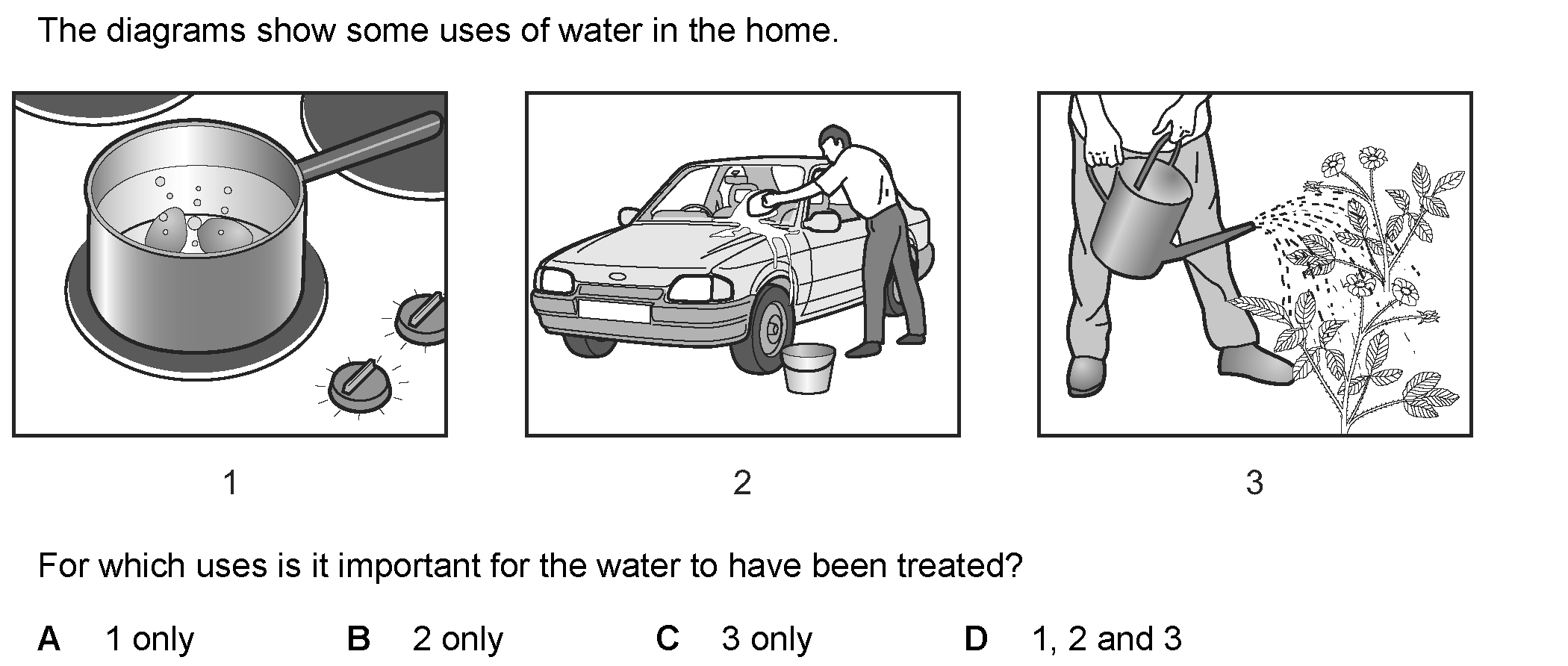 The diagrams show some uses of water in the home.

1

2

3

For which uses is it important for the water to have been treated?

A 1 only
B 2 only
C 3 only
D 1, 2 and 3