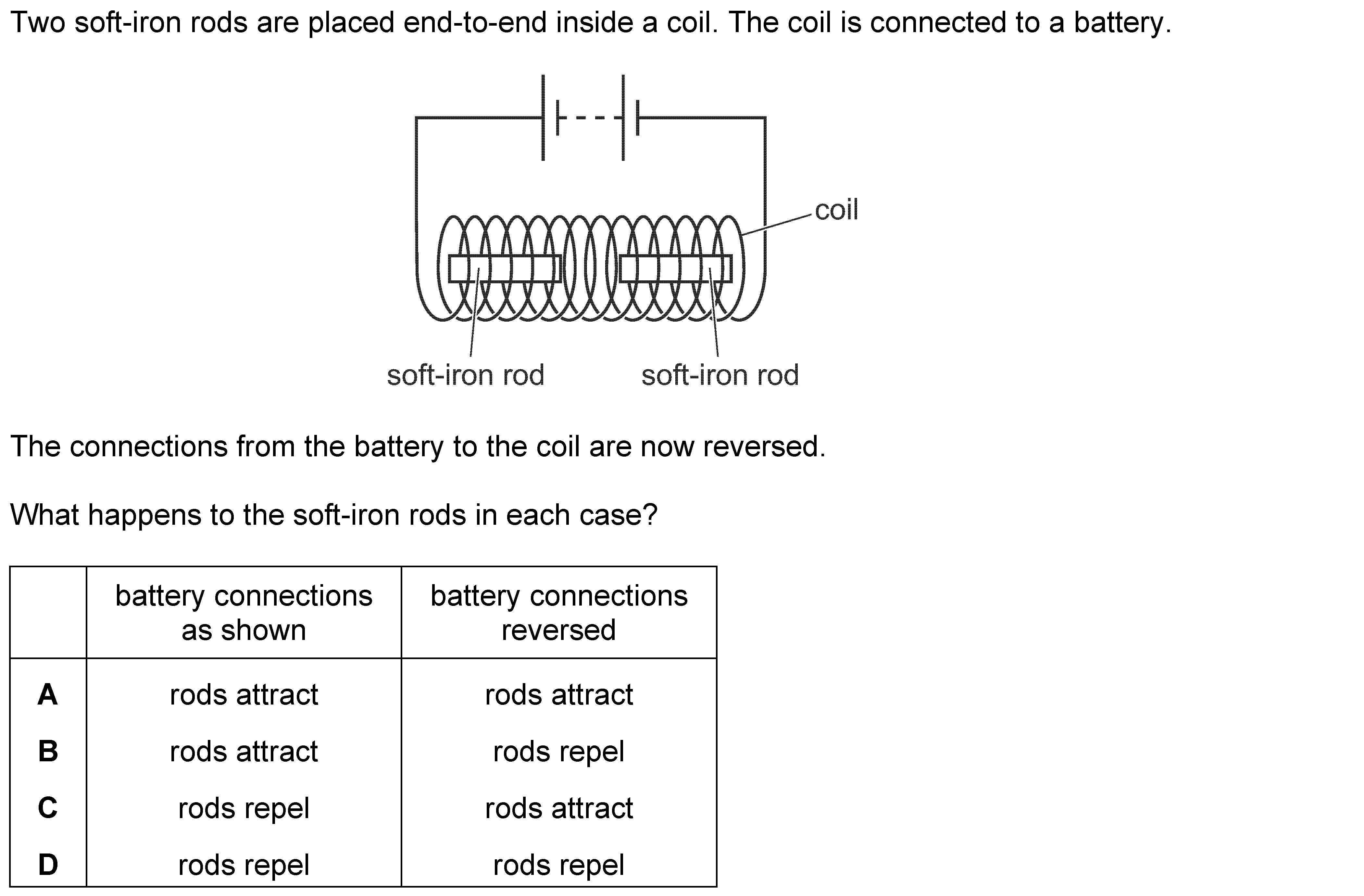 Two soft-iron rods are placed end-to-end inside a coil. The coil is connected to a battery.

coil

soft-iron rod

soft-iron rod

The connections from the battery to the coil are now reversed.

What happens to the soft-iron rods in each case?

| | battery connections as shown | battery connections reversed |
|---|---|---|
| **A** | rods attract | rods attract |
| **B** | rods attract | rods repel |
| **C** | rods repel | rods attract |
| **D** | rods repel | rods repel |