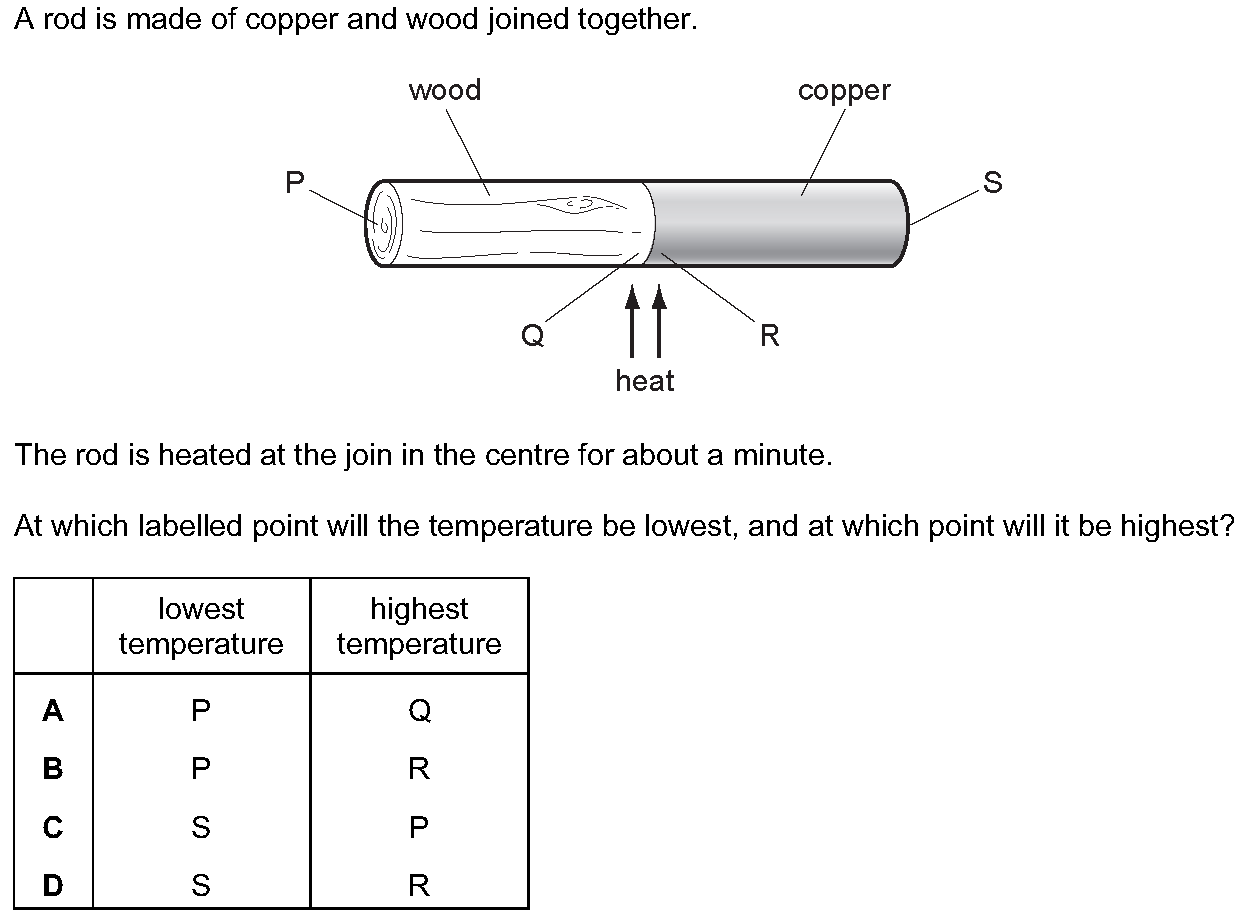 A rod is made of copper and wood joined together.

wood
copper
P
S
Q
R
heat

The rod is heated at the join in the centre for about a minute.

At which labelled point will the temperature be lowest, and at which point will it be highest?

| | lowest temperature | highest temperature |
|---|---|---|
| **A** | P | Q |
| **B** | P | R |
| **C** | S | P |
| **D** | S | R |