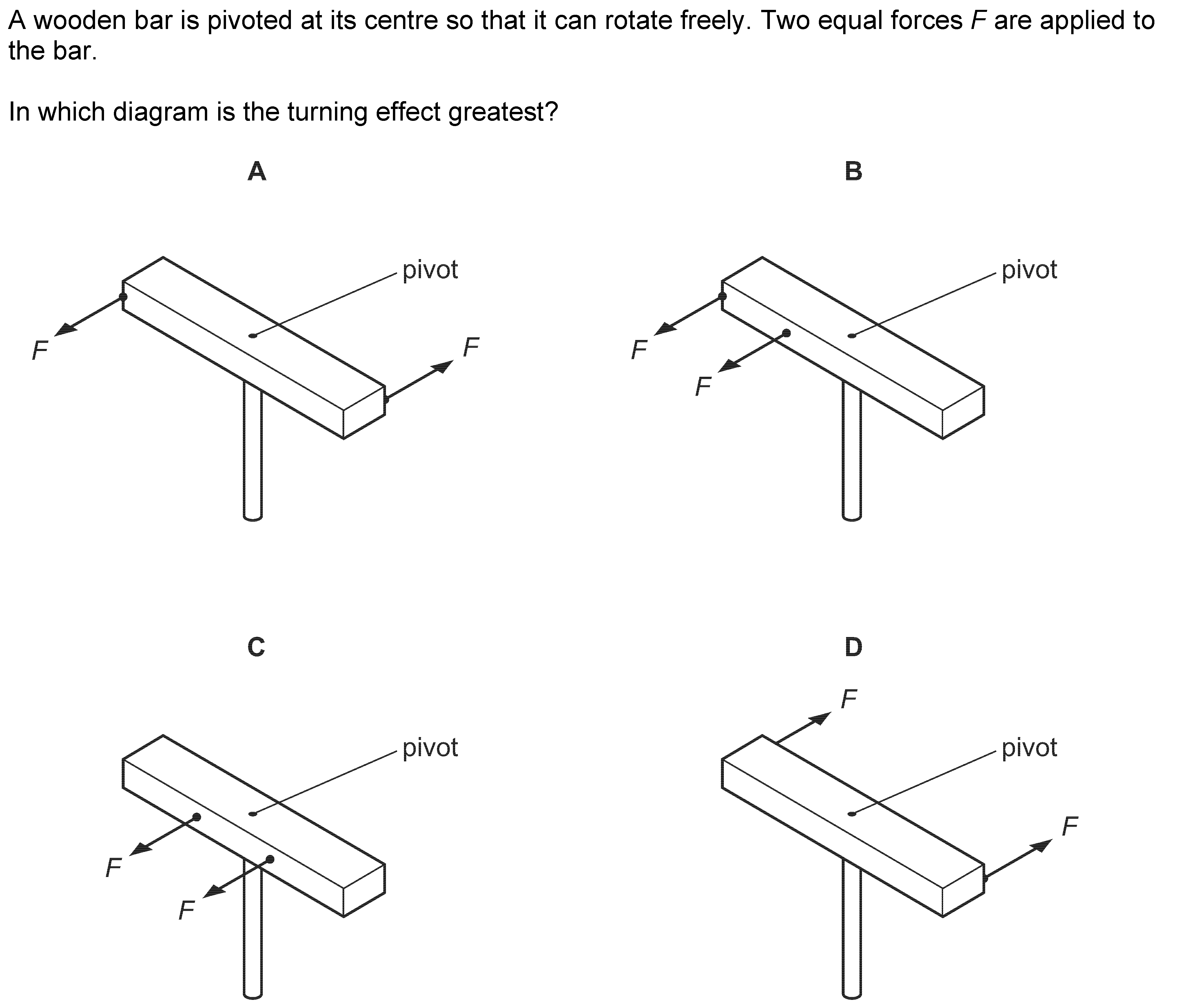 A wooden bar is pivoted at its centre so that it can rotate freely. Two equal forces $F$ are applied to the bar.

In which diagram is the turning effect greatest?

A

pivot

$F$

$F$

B

pivot

$F$

$F$

C

pivot

$F$

$F$

D

$F$

pivot

$F$