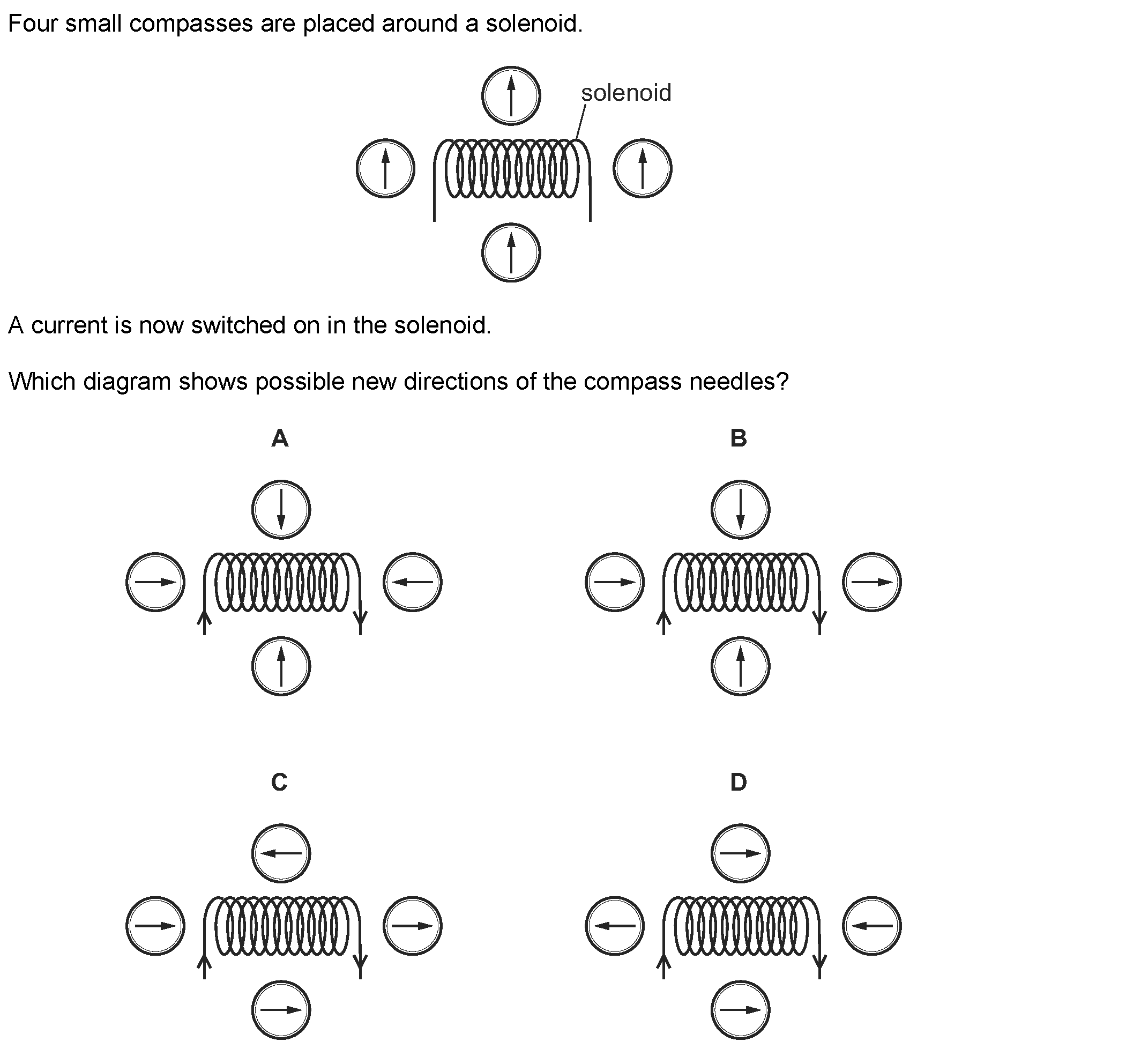 Four small compasses are placed around a solenoid.

solenoid

A current is now switched on in the solenoid.

Which diagram shows possible new directions of the compass needles?

A

B

C

D