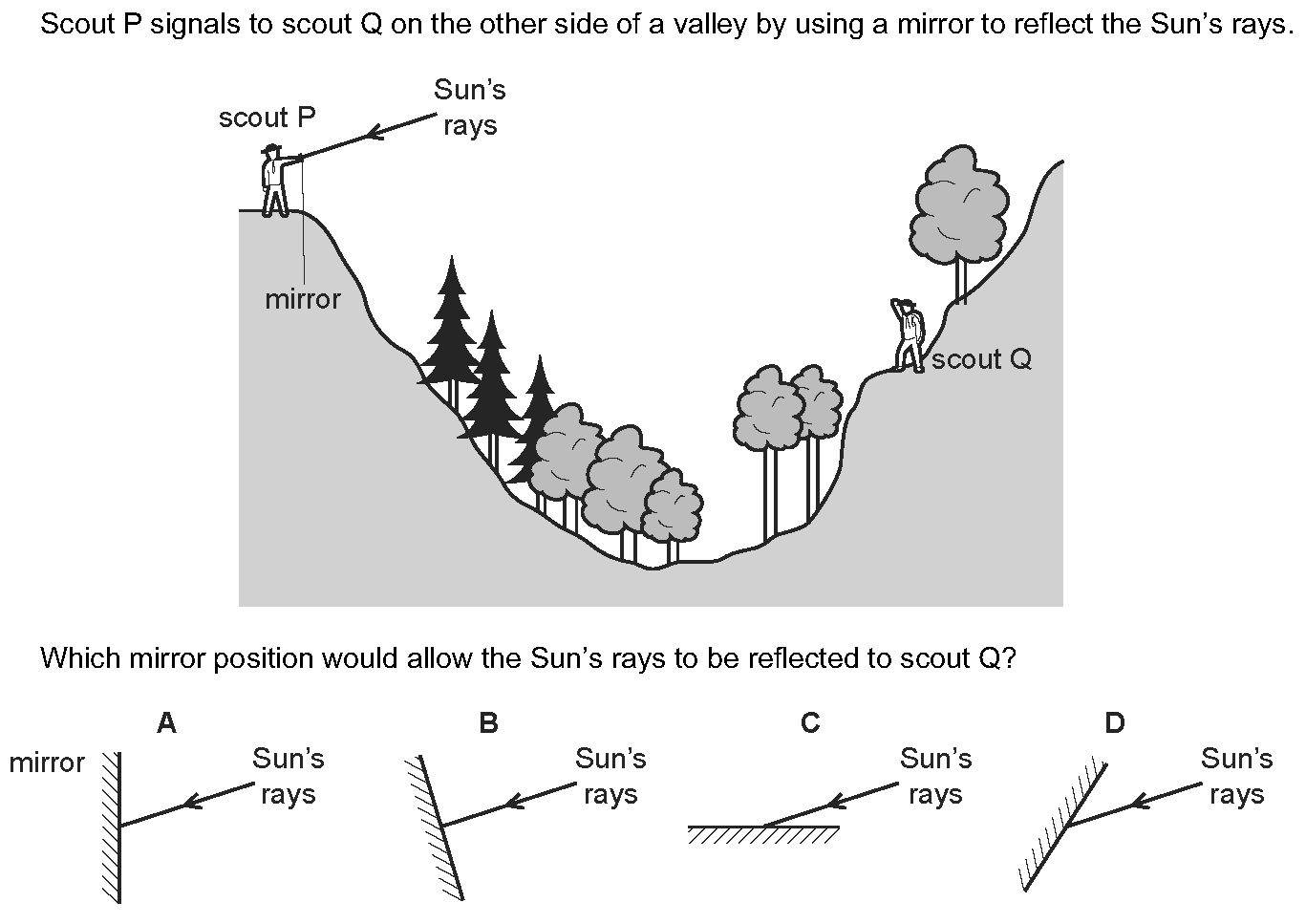 Scout P signals to scout Q on the other side of a valley by using a mirror to reflect the Sun's rays.

scout P

Sun's rays

mirror

scout Q

Which mirror position would allow the Sun's rays to be reflected to scout Q?

A

mirror

Sun's rays

B

Sun's rays

C

Sun's rays

D

Sun's rays