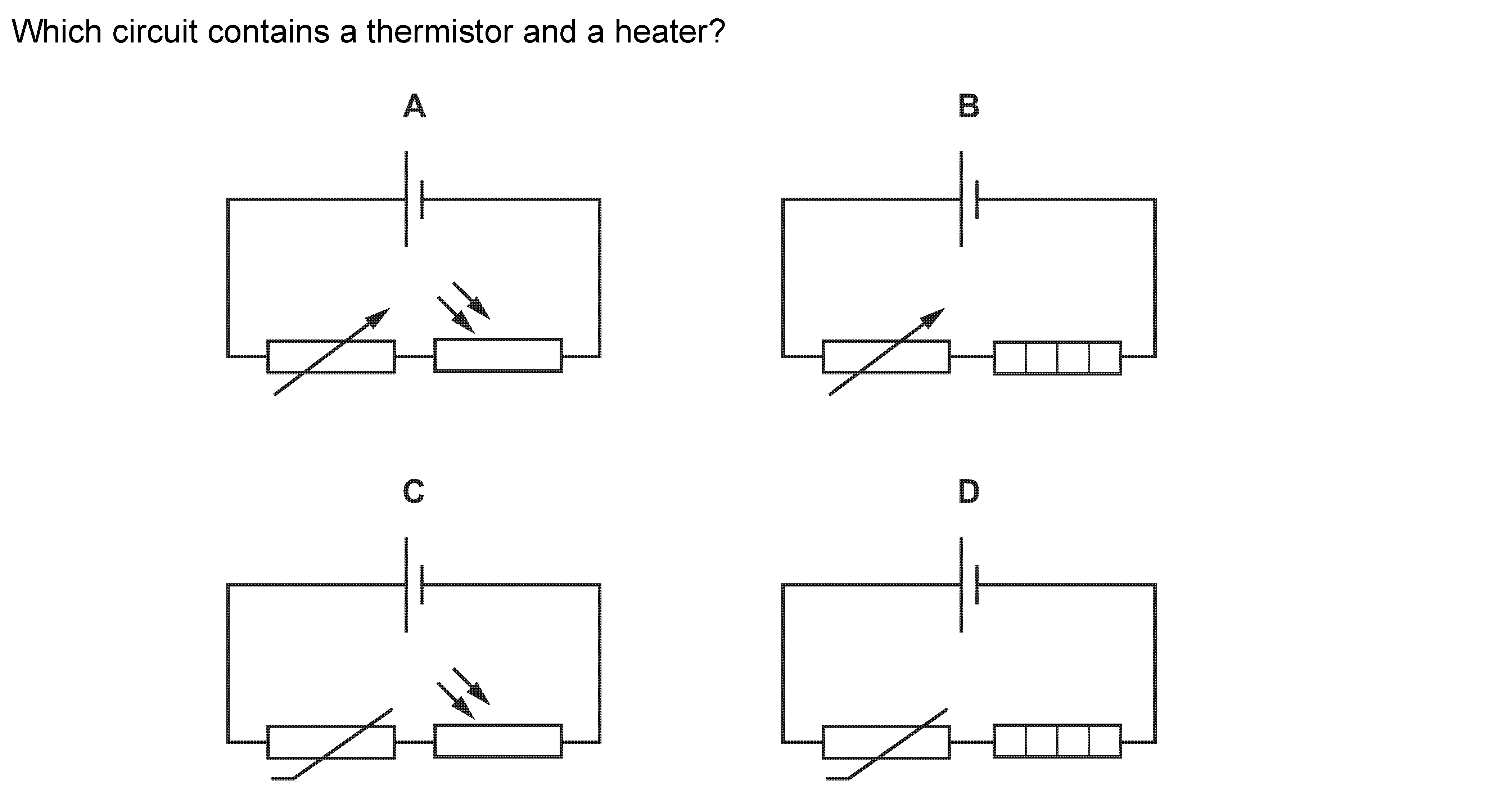 Which circuit contains a thermistor and a heater?

A

B

C

D