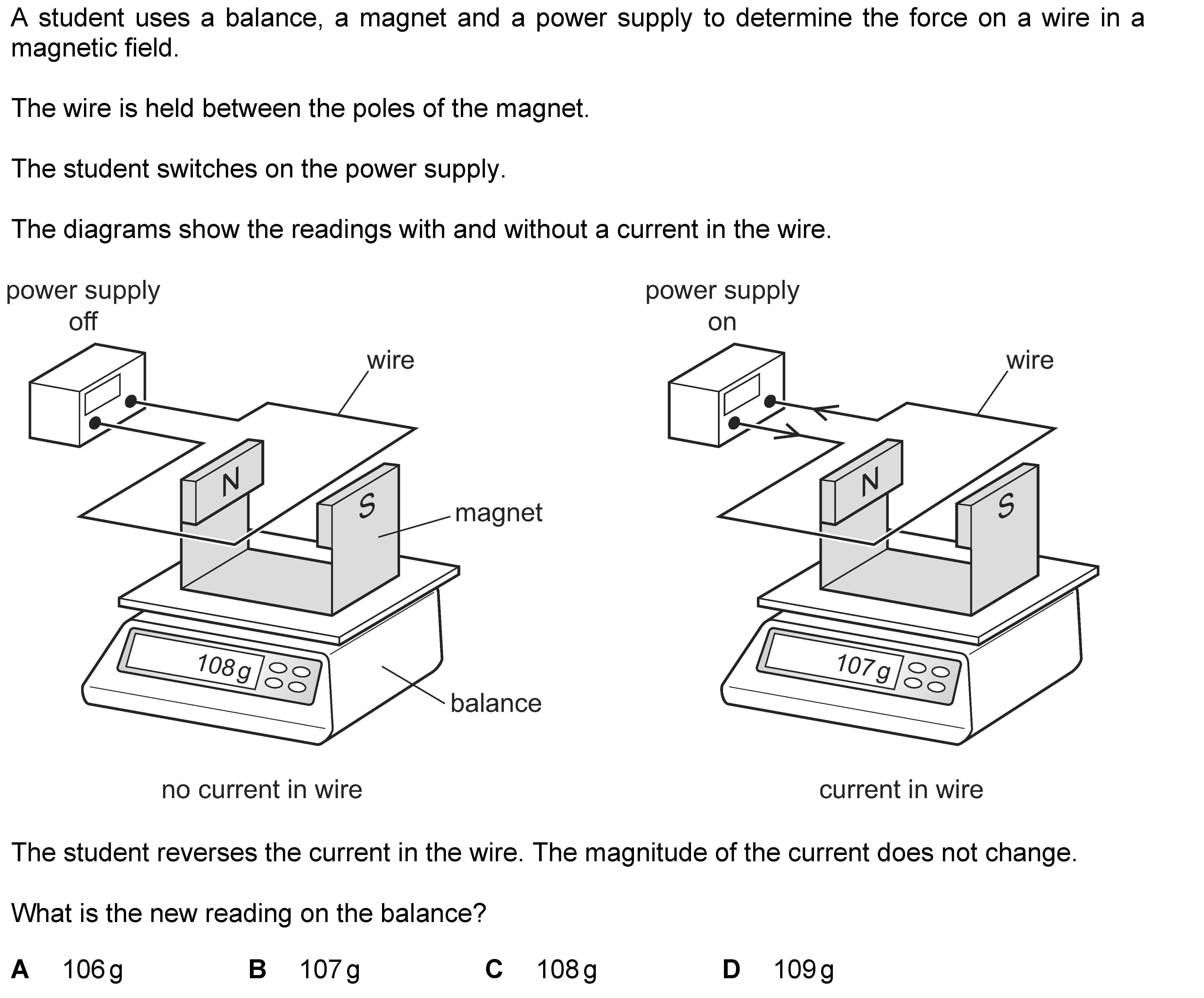 A student uses a balance, a magnet and a power supply to determine the force on a wire in a magnetic field.

The wire is held between the poles of the magnet.

The student switches on the power supply.

The diagrams show the readings with and without a current in the wire.

power supply off

wire

N

S

magnet

108 g

balance

no current in wire

power supply on

wire

N

S

107 g

current in wire

The student reverses the current in the wire. The magnitude of the current does not change.

What is the new reading on the balance?

**A** 106 g **B** 107 g **C** 108 g **D** 109 g