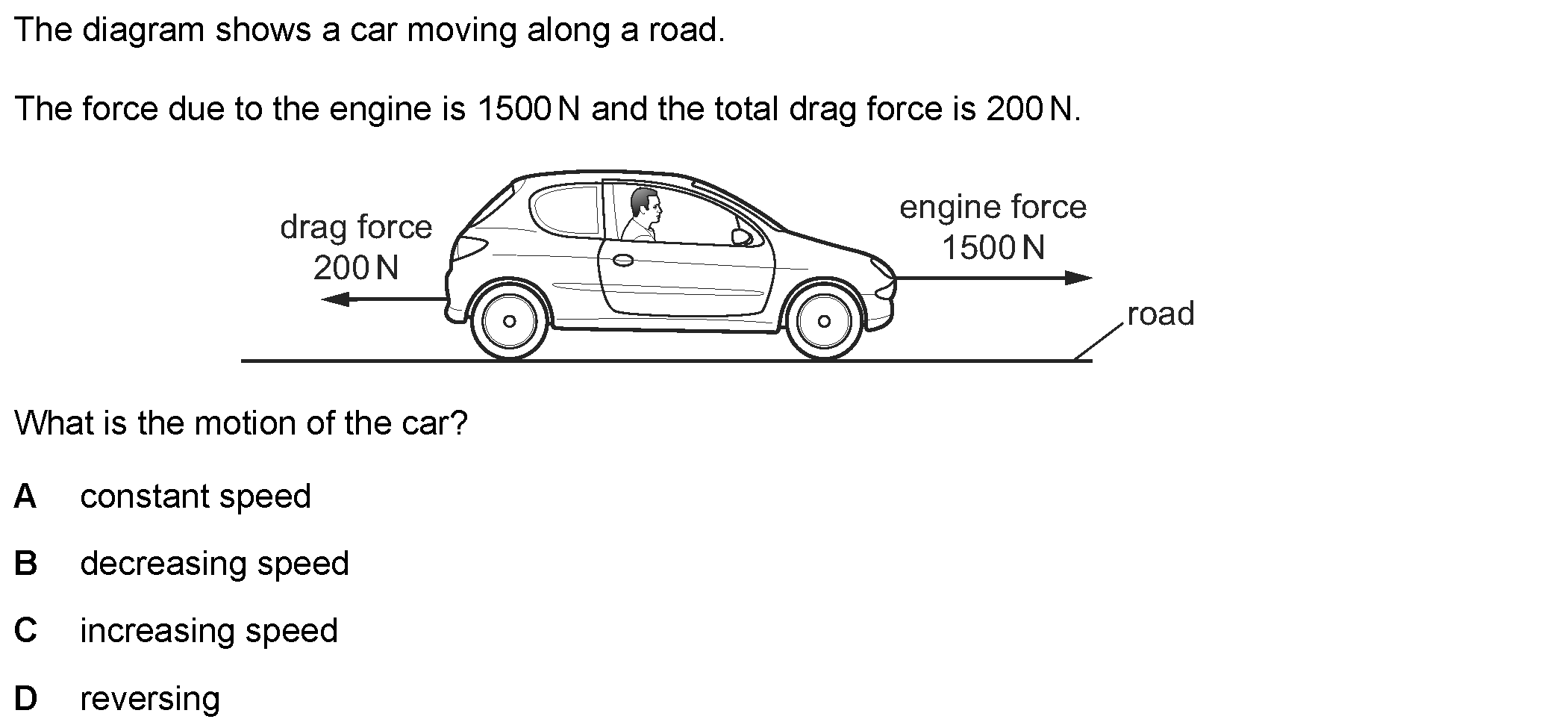 The diagram shows a car moving along a road.

The force due to the engine is 1500 N and the total drag force is 200 N.

drag force
200 N

engine force
1500 N

road

What is the motion of the car?

A constant speed

B decreasing speed

C increasing speed

D reversing