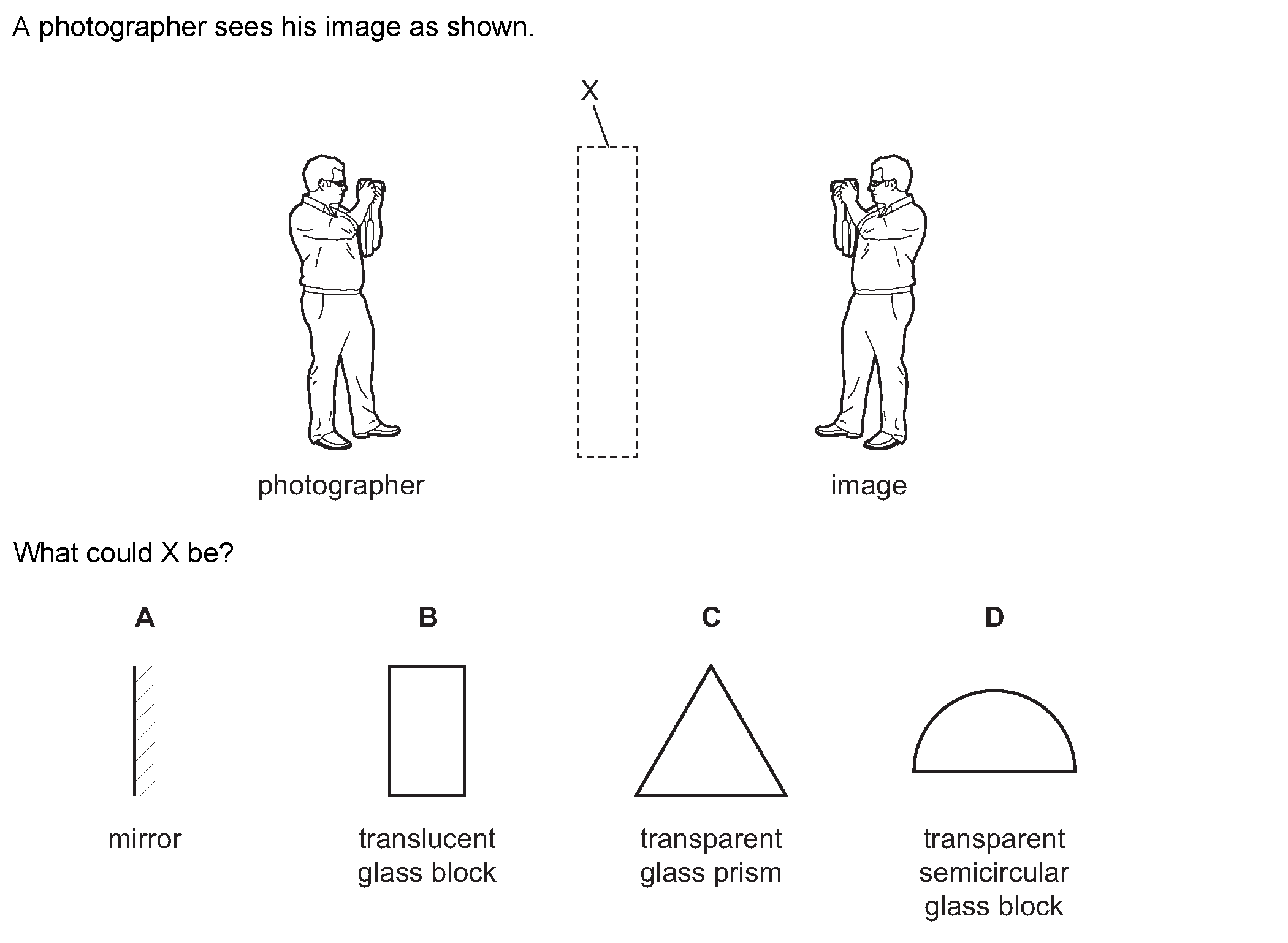 A photographer sees his image as shown.

X

photographer

image

What could X be?

A

mirror

B

translucent glass block

C

transparent glass prism

D

transparent semicircular glass block