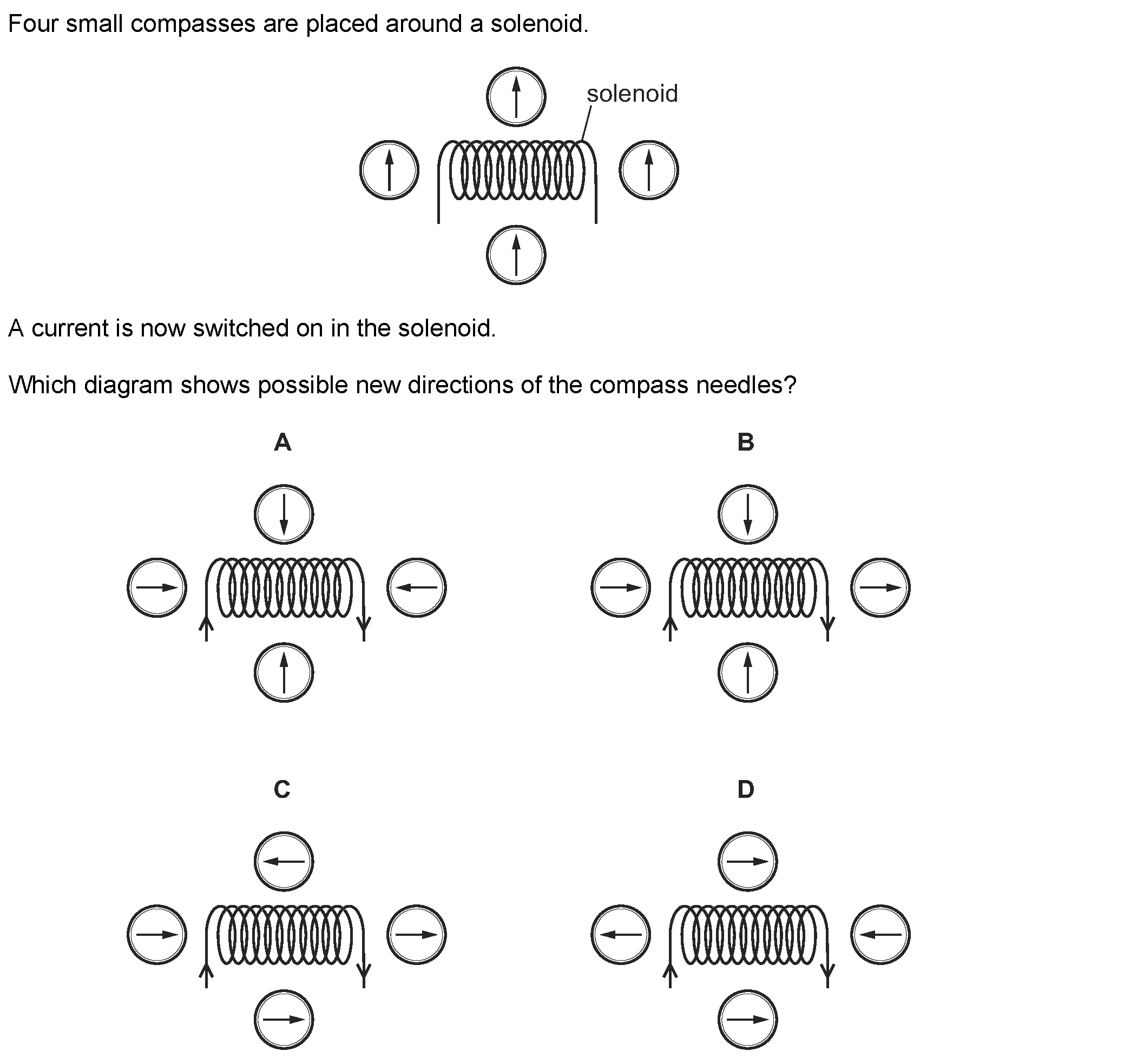 Four small compasses are placed around a solenoid.

solenoid

A current is now switched on in the solenoid.

Which diagram shows possible new directions of the compass needles?

A

B

C

D