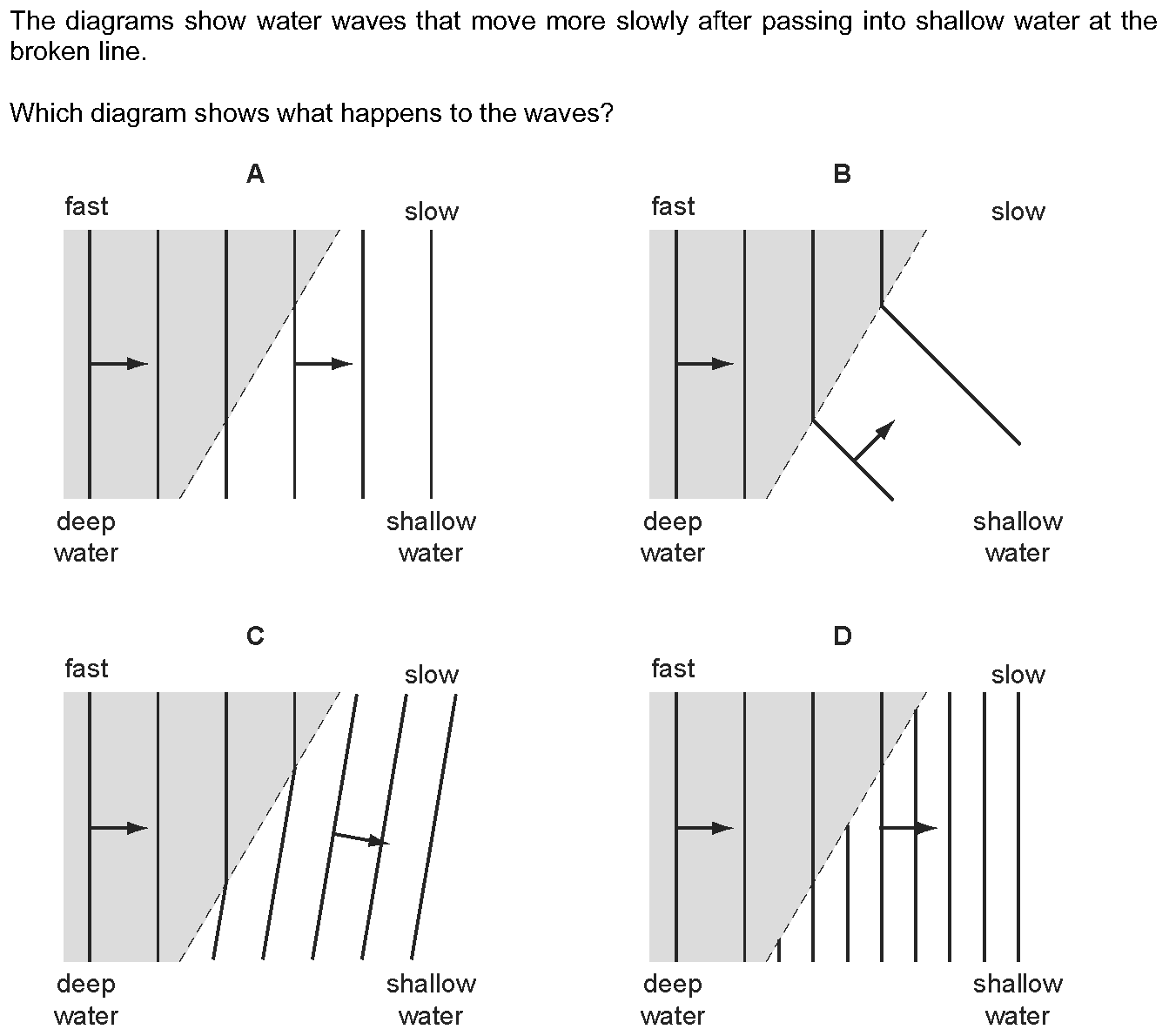 The diagrams show water waves that move more slowly after passing into shallow water at the broken line.

Which diagram shows what happens to the waves?

A

fast

slow

deep water

shallow water

B

fast

slow

deep water

shallow water

C

fast

slow

deep water

shallow water

D

fast

slow

deep water

shallow water