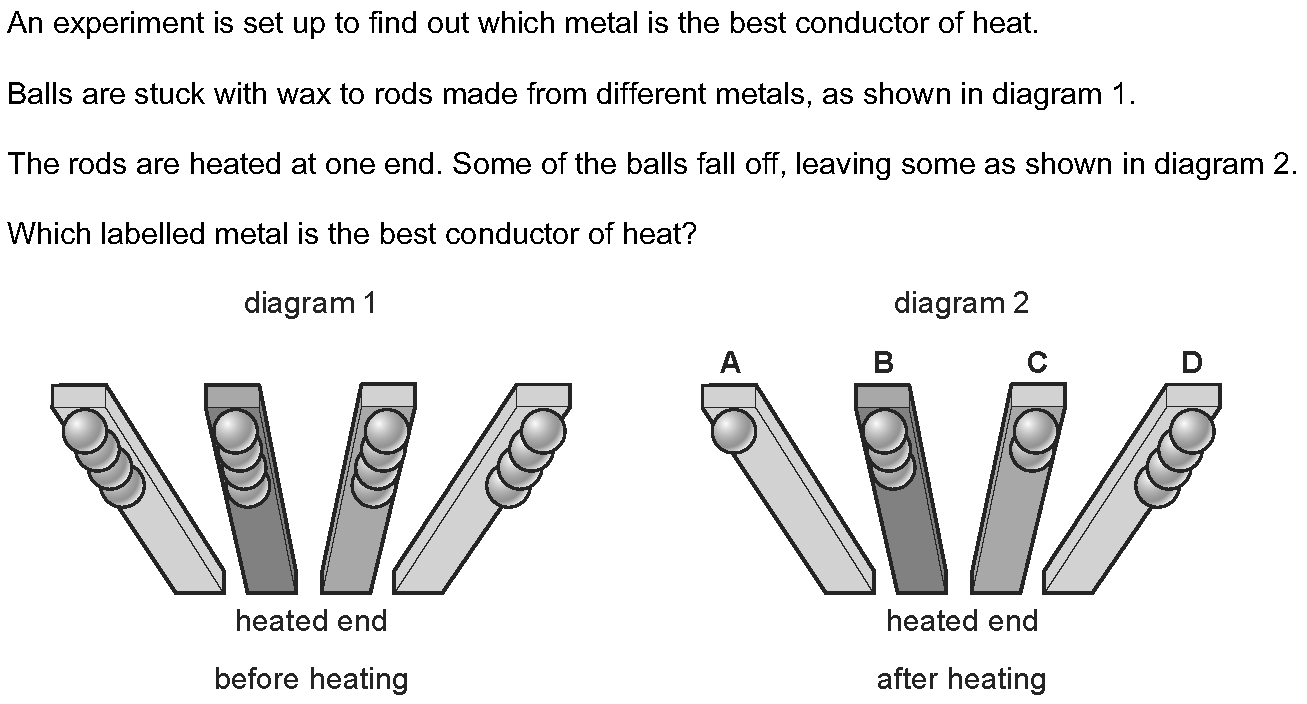 An experiment is set up to find out which metal is the best conductor of heat.

Balls are stuck with wax to rods made from different metals, as shown in diagram 1.

The rods are heated at one end. Some of the balls fall off, leaving some as shown in diagram 2.

Which labelled metal is the best conductor of heat?

diagram 1

heated end

before heating

diagram 2

A

B

C

D

heated end

after heating