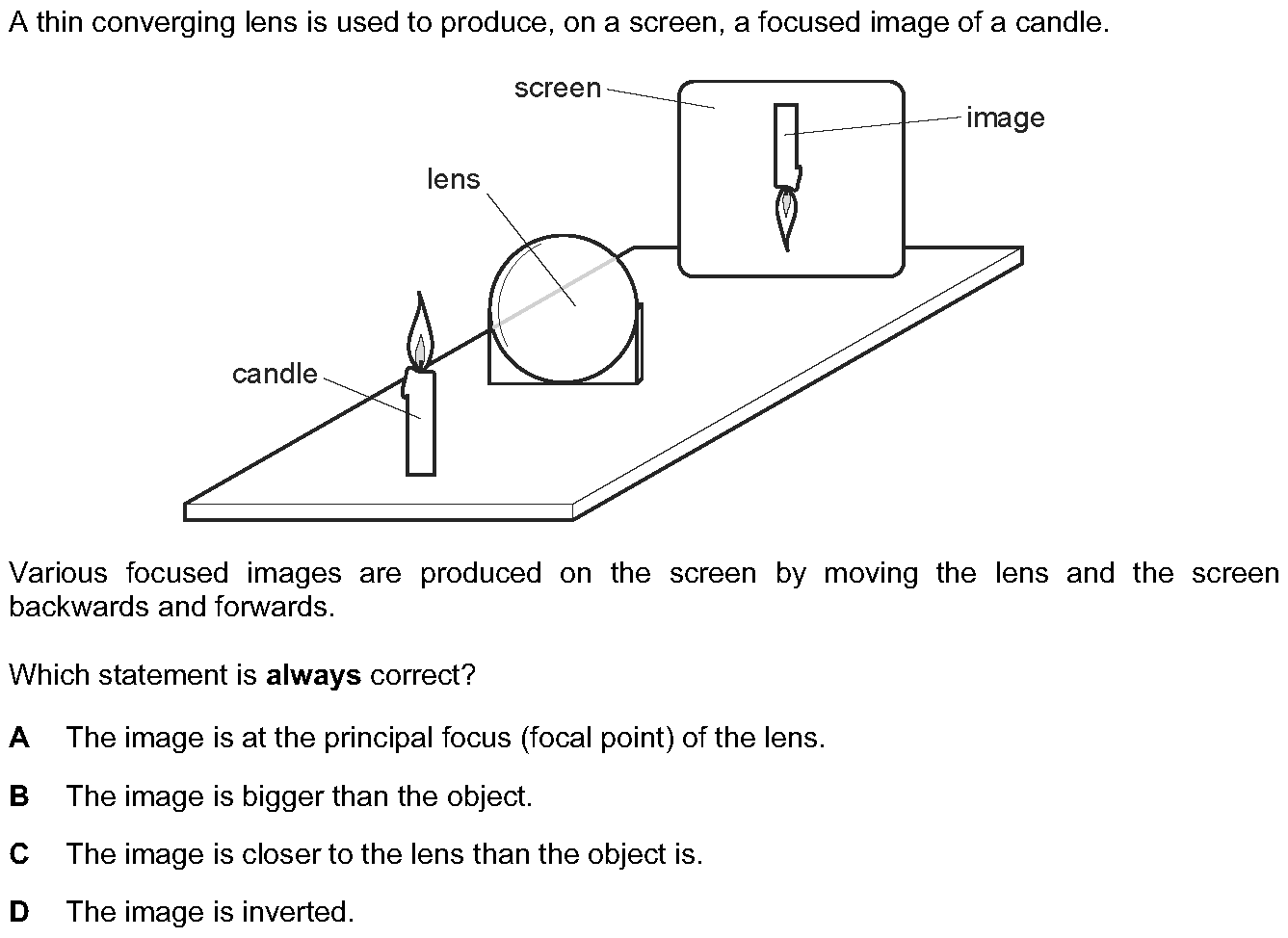 A thin converging lens is used to produce, on a screen, a focused image of a candle.

screen
image
lens
candle

Various focused images are produced on the screen by moving the lens and the screen backwards and forwards.

Which statement is **always** correct?

**A** The image is at the principal focus (focal point) of the lens.

**B** The image is bigger than the object.

**C** The image is closer to the lens than the object is.

**D** The image is inverted.