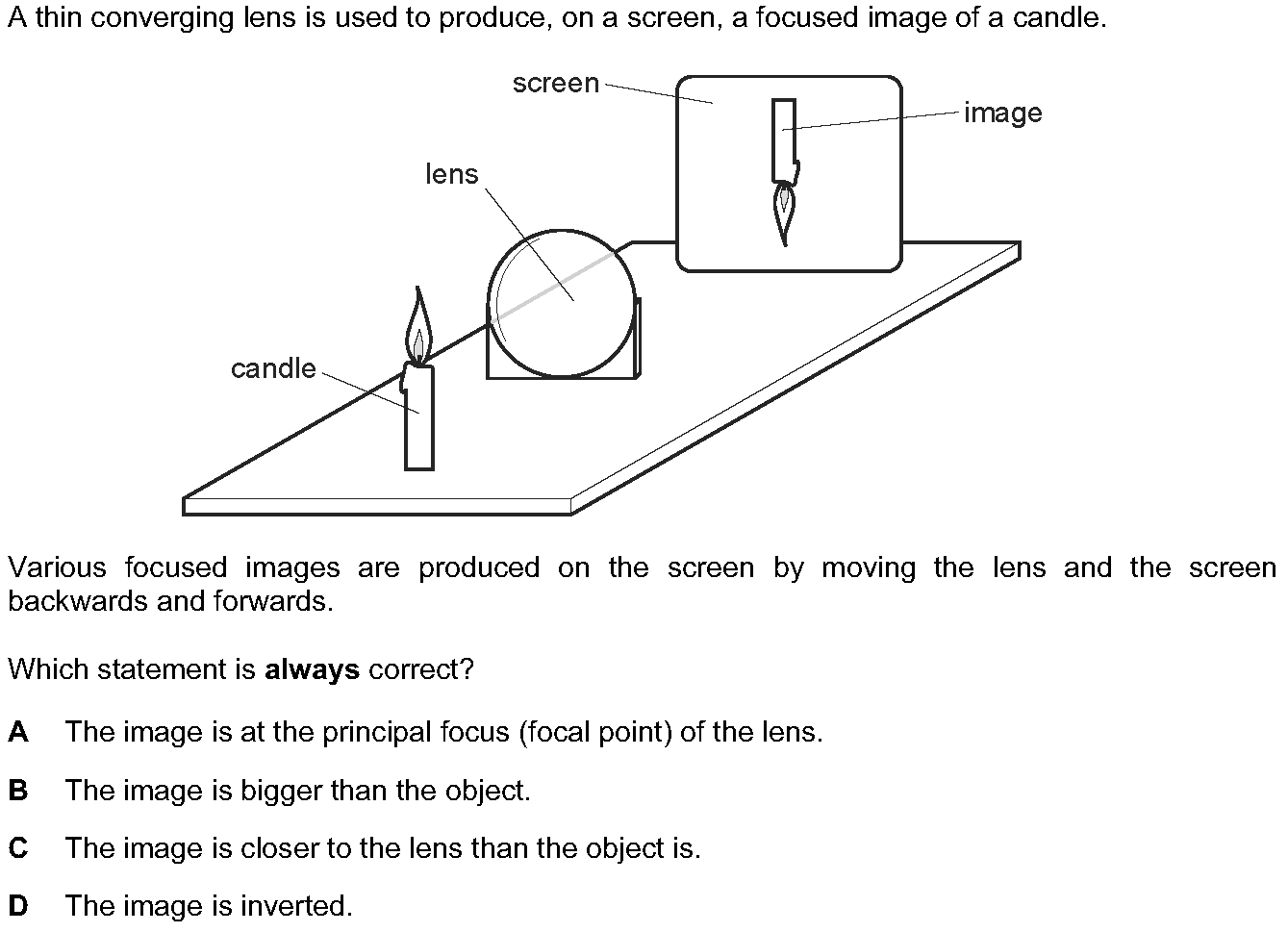 A thin converging lens is used to produce, on a screen, a focused image of a candle.

screen

image

lens

candle

Various focused images are produced on the screen by moving the lens and the screen backwards and forwards.

Which statement is **always** correct?

**A** The image is at the principal focus (focal point) of the lens.

**B** The image is bigger than the object.

**C** The image is closer to the lens than the object is.

**D** The image is inverted.