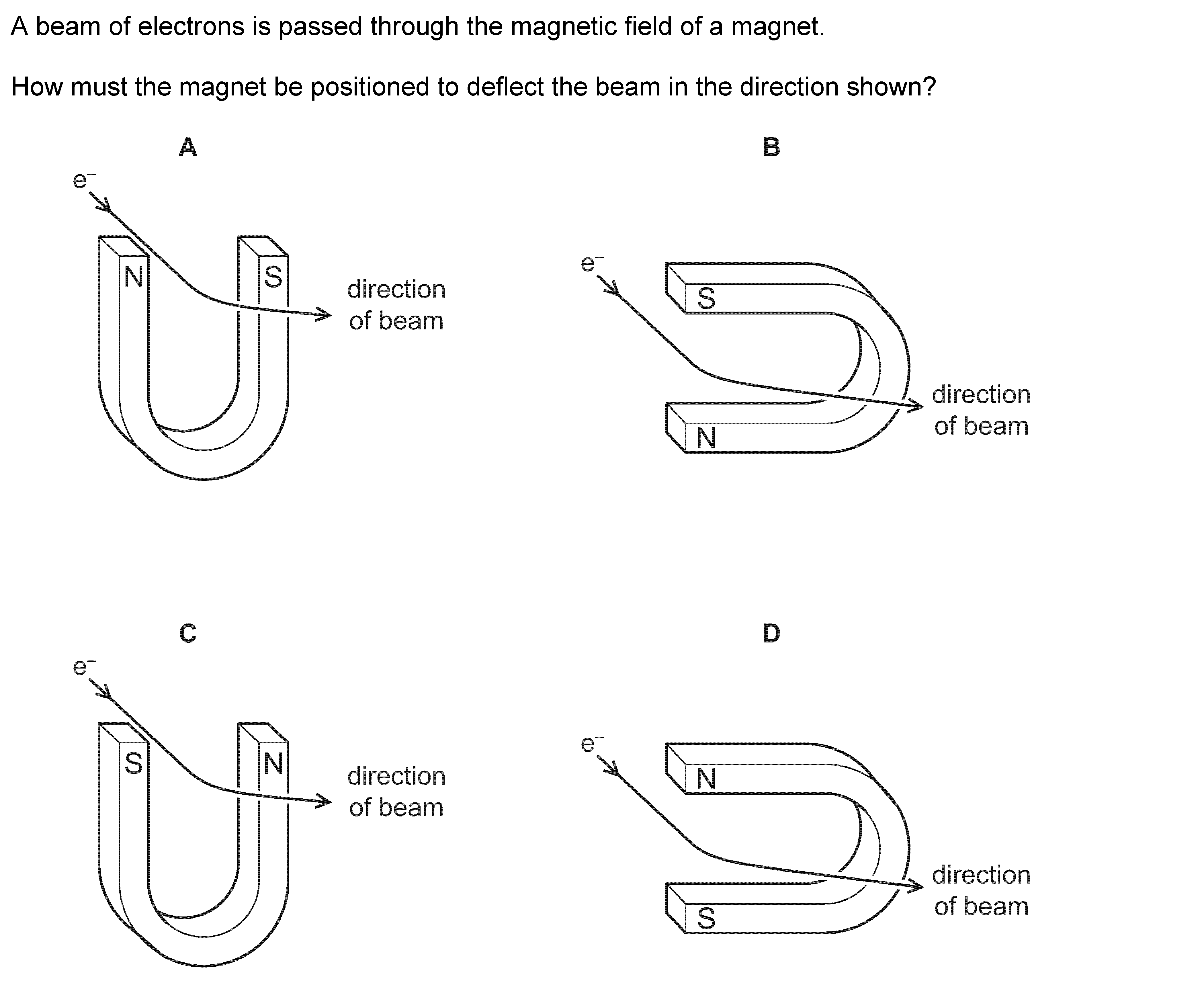 A beam of electrons is passed through the magnetic field of a magnet.

How must the magnet be positioned to deflect the beam in the direction shown?

A

$e^-$

N

S

direction of beam

B

$e^-$

S

N

direction of beam

C

$e^-$

S

N

direction of beam

D

$e^-$

N

S

direction of beam