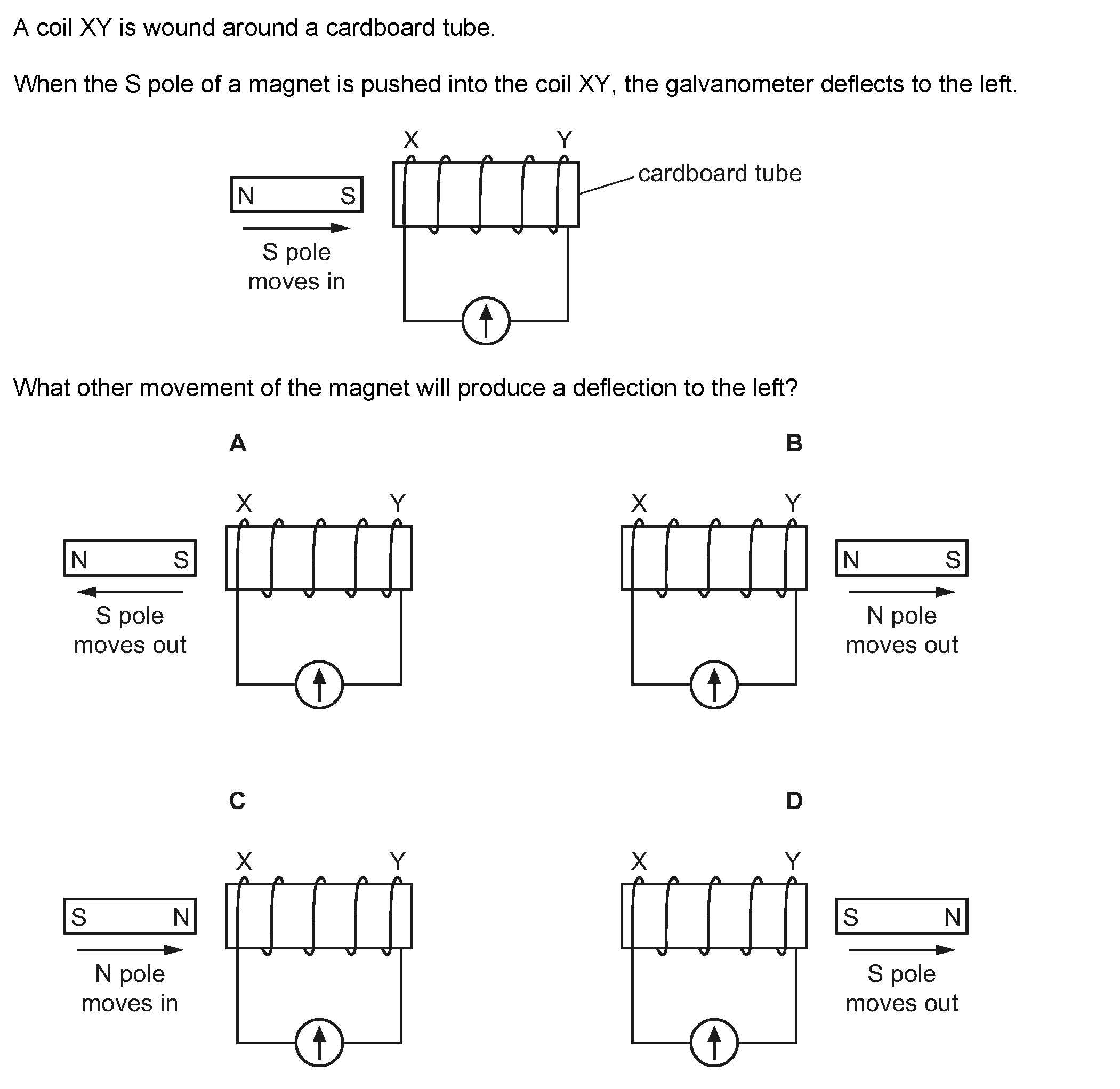 A coil XY is wound around a cardboard tube.

When the S pole of a magnet is pushed into the coil XY, the galvanometer deflects to the left.

X Y

cardboard tube

N S

S pole moves in

What other movement of the magnet will produce a deflection to the left?

A

X Y

N S

S pole moves out

B

X Y

N S

N pole moves out

C

X Y

S N

N pole moves in

D

X Y

S N

S pole moves out