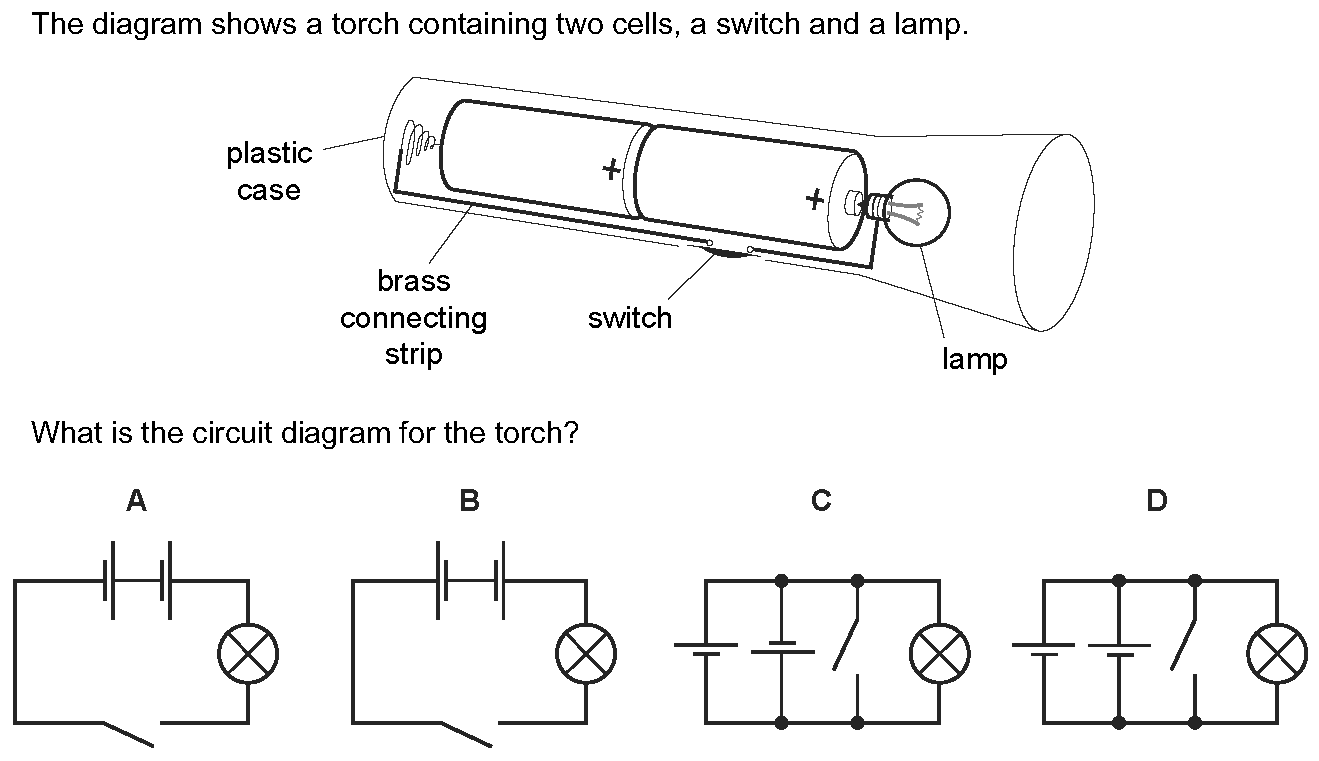 The diagram shows a torch containing two cells, a switch and a lamp.

plastic case

+

+

brass connecting strip

switch

lamp

What is the circuit diagram for the torch?

A

B

C

D