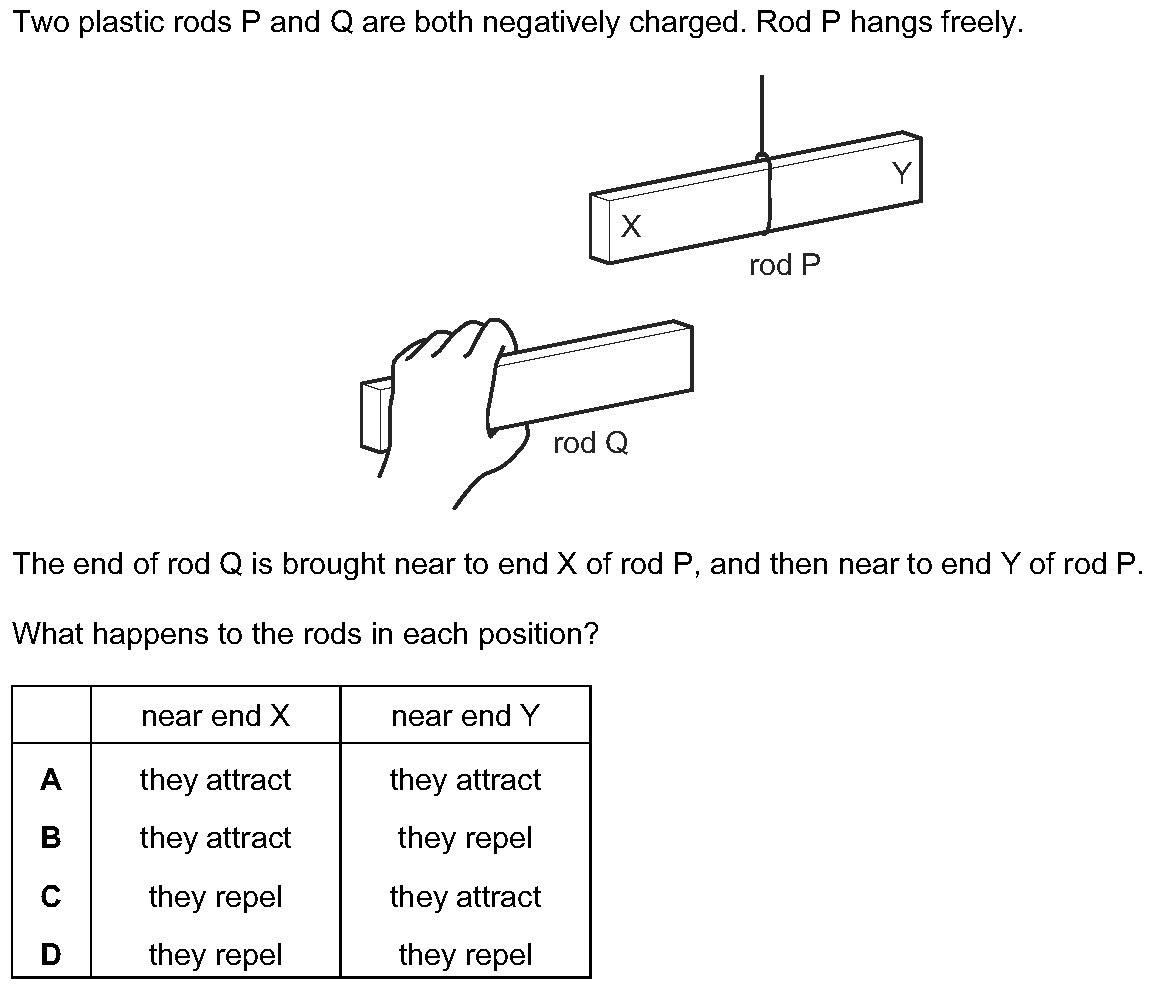 Two plastic rods P and Q are both negatively charged. Rod P hangs freely.

Y

X

rod P

rod Q

The end of rod Q is brought near to end X of rod P, and then near to end Y of rod P.

What happens to the rods in each position?

| | near end X | near end Y |
|---|---|---|
| **A** | they attract | they attract |
| **B** | they attract | they repel |
| **C** | they repel | they attract |
| **D** | they repel | they repel |