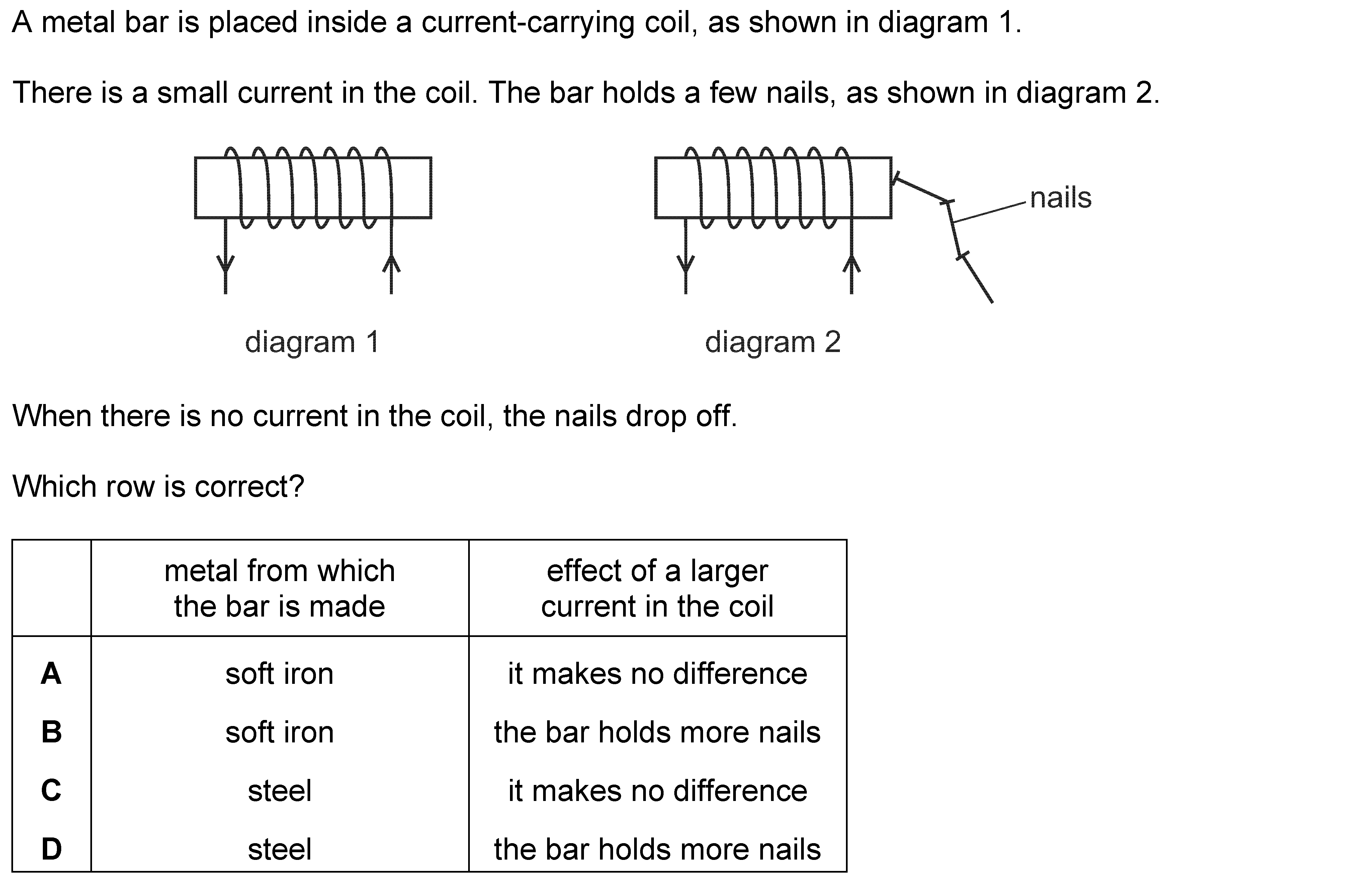 A metal bar is placed inside a current-carrying coil, as shown in diagram 1.

There is a small current in the coil. The bar holds a few nails, as shown in diagram 2.

nails

diagram 1

diagram 2

When there is no current in the coil, the nails drop off.

Which row is correct?

| | metal from which the bar is made | effect of a larger current in the coil |
|---|---|---|
| **A** | soft iron | it makes no difference |
| **B** | soft iron | the bar holds more nails |
| **C** | steel | it makes no difference |
| **D** | steel | the bar holds more nails |