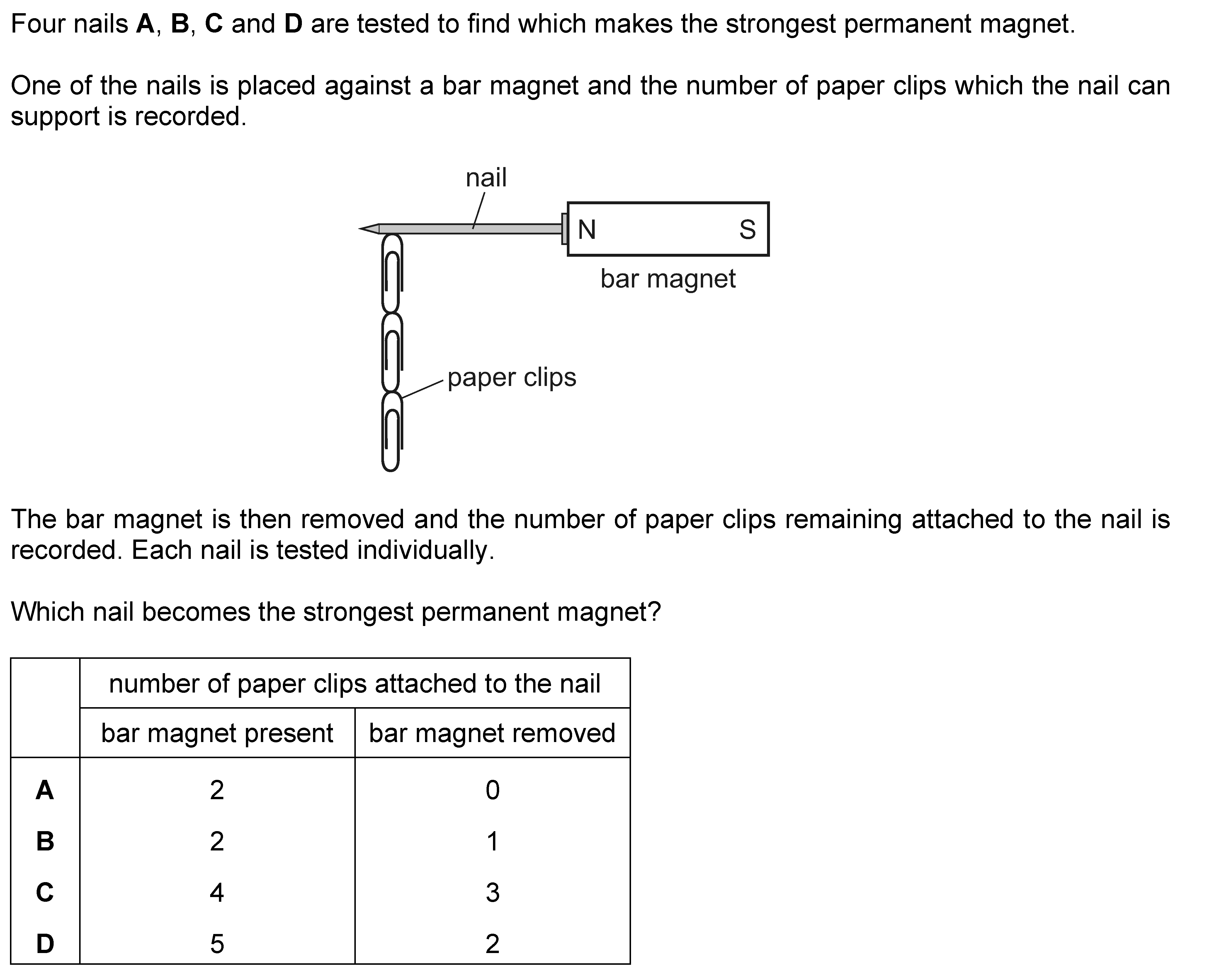 Four nails **A**, **B**, **C** and **D** are tested to find which makes the strongest permanent magnet.

One of the nails is placed against a bar magnet and the number of paper clips which the nail can support is recorded.

nail

N

S

bar magnet

paper clips

The bar magnet is then removed and the number of paper clips remaining attached to the nail is recorded. Each nail is tested individually.

Which nail becomes the strongest permanent magnet?

| | number of paper clips attached to the nail | |
|---|---|---|
| | bar magnet present | bar magnet removed |
| **A** | 2 | 0 |
| **B** | 2 | 1 |
| **C** | 4 | 3 |
| **D** | 5 | 2 |