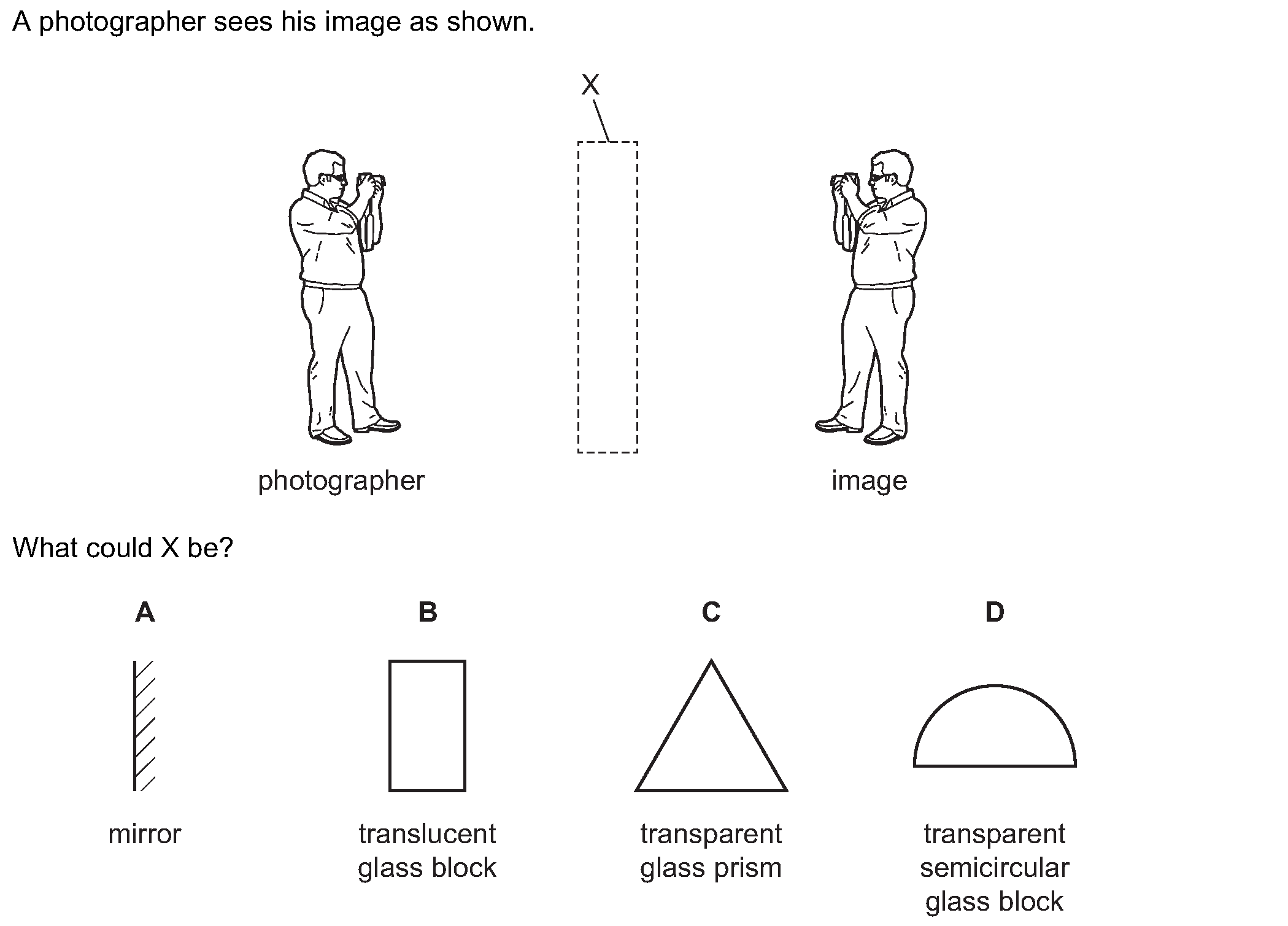 A photographer sees his image as shown.

X

photographer

image

What could X be?

A

mirror

B

translucent glass block

C

transparent glass prism

D

transparent semicircular glass block